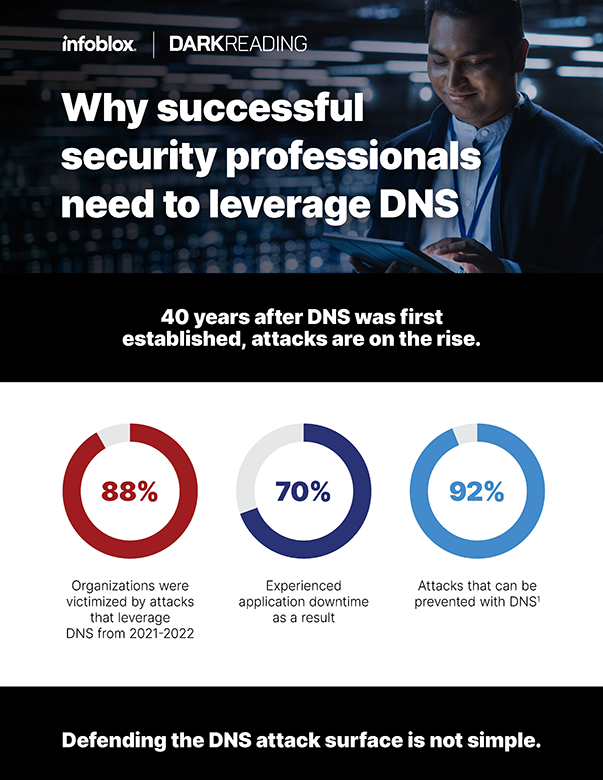 infoblox. | DARKREADING

Why successful security professionals need to leverage DNS

40 years after DNS was first established, attacks are on the rise.

88%

Organizations were victimized by attacks that leverage DNS from 2021-2022

70%

Experienced application downtime as a result

92%

Attacks that can be prevented with DNS$^1$

Defending the DNS attack surface is not simple.