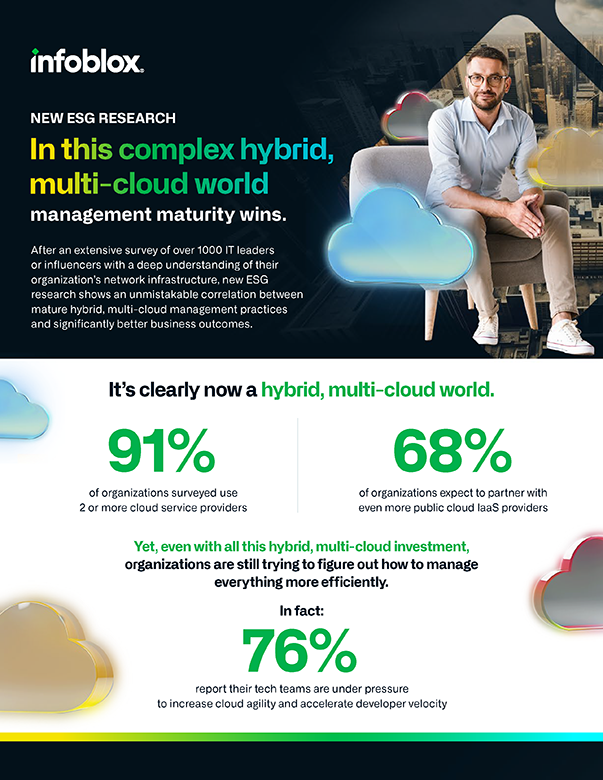 infoblox.

NEW ESG RESEARCH

In this complex hybrid, multi-cloud world

management maturity wins.

After an extensive survey of over 1000 IT leaders or influencers with a deep understanding of their organization's network infrastructure, new ESG research shows an unmistakable correlation between mature hybrid, multi-cloud management practices and significantly better business outcomes.

It's clearly now a hybrid, multi-cloud world.

91%

of organizations surveyed use 2 or more cloud service providers

68%

of organizations expect to partner with even more public cloud IaaS providers

Yet, even with all this hybrid, multi-cloud investment, organizations are still trying to figure out how to manage everything more efficiently.

In fact:

76%

report their tech teams are under pressure to increase cloud agility and accelerate developer velocity