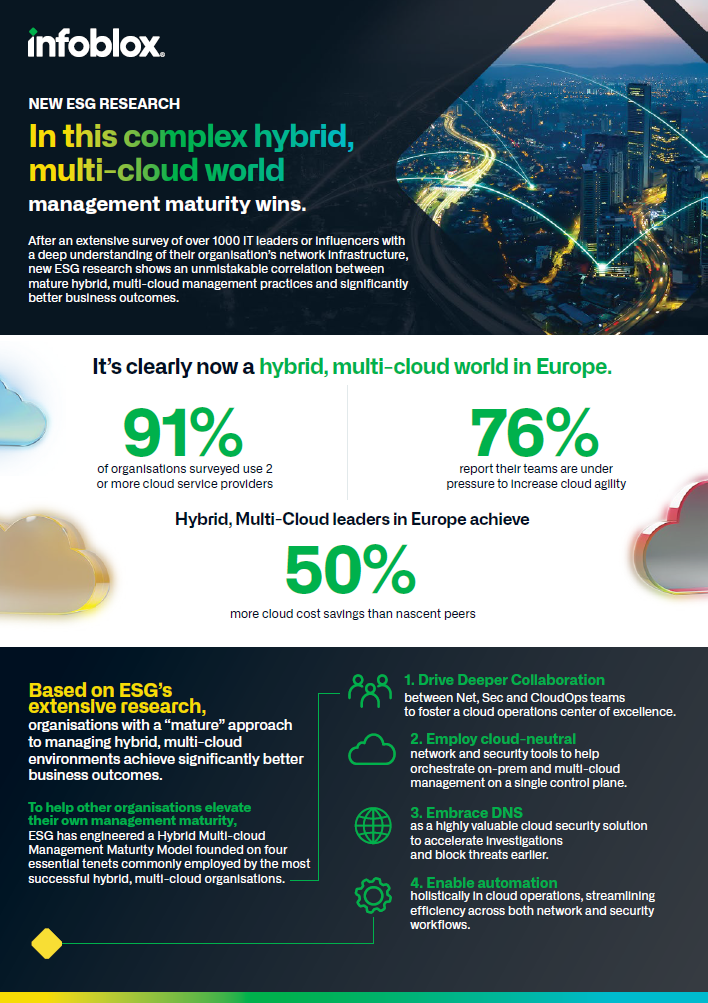 infoblox.

NEW ESG RESEARCH

In this complex hybrid, multi-cloud world

management maturity wins.

After an extensive survey of over 1000 IT leaders or influencers with a deep understanding of their organisation's network infrastructure, new ESG research shows an unmistakable correlation between mature hybrid, multi-cloud management practices and significantly better business outcomes.

It's clearly now a hybrid, multi-cloud world in Europe.

91%

of organisations surveyed use 2 or more cloud service providers

76%

report their teams are under pressure to increase cloud agility

Hybrid, Multi-Cloud leaders in Europe achieve

50%

more cloud cost savings than nascent peers

Based on ESG's extensive research, organisations with a "mature" approach to managing hybrid, multi-cloud environments achieve significantly better business outcomes.

To help other organisations elevate their own management maturity, ESG has engineered a Hybrid Multi-cloud Management Maturity Model founded on four essential tenets commonly employed by the most successful hybrid, multi-cloud organisations.

1. Drive Deeper Collaboration between Net, Sec and CloudOps teams to foster a cloud operations center of excellence.

2. Employ cloud-neutral network and security tools to help orchestrate on-prem and multi-cloud management on a single control plane.

3. Embrace DNS as a highly valuable cloud security solution to accelerate investigations and block threats earlier.

4. Enable automation holistically in cloud operations, streamlining efficiency across both network and security workflows.