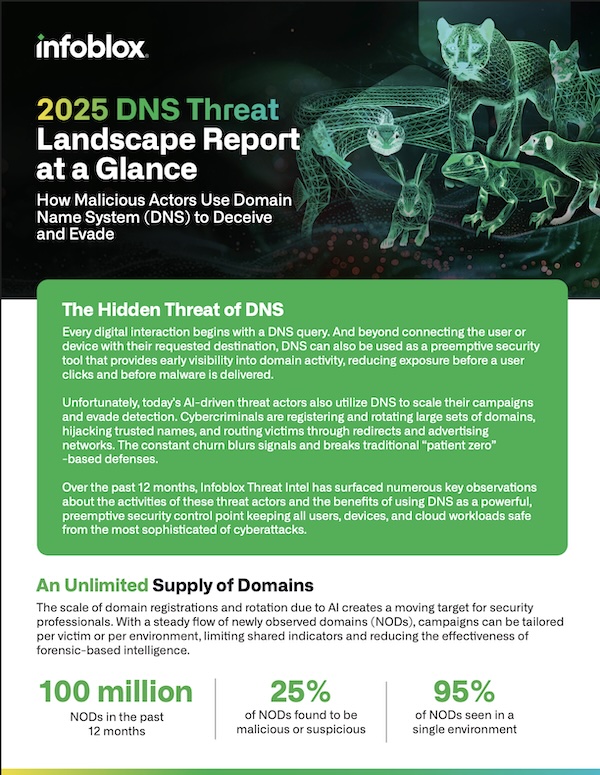 infoblox.

2025 DNS Threat Landscape Report at a Glance

How Malicious Actors Use Domain Name System (DNS) to Deceive and Evade

The Hidden Threat of DNS

Every digital interaction begins with a DNS query. And beyond connecting the user or device with their requested destination, DNS can also be used as a preemptive security tool that provides early visibility into domain activity, reducing exposure before a user clicks and before malware is delivered.

Unfortunately, today's AI-driven threat actors also utilize DNS to scale their campaigns and evade detection. Cybercriminals are registering and rotating large sets of domains, hijacking trusted names, and routing victims through redirects and advertising networks. The constant churn blurs signals and breaks traditional "patient zero" -based defenses.

Over the past 12 months, Infoblox Threat Intel has surfaced numerous key observations about the activities of these threat actors and the benefits of using DNS as a powerful, preemptive security control point keeping all users, devices, and cloud workloads safe from the most sophisticated of cyberattacks.

An Unlimited Supply of Domains

The scale of domain registrations and rotation due to AI creates a moving target for security professionals. With a steady flow of newly observed domains (NODs), campaigns can be tailored per victim or per environment, limiting shared indicators and reducing the effectiveness of forensic-based intelligence.

100 million
NODs in the past 12 months

25%
of NODs found to be malicious or suspicious

95%
of NODs seen in a single environment